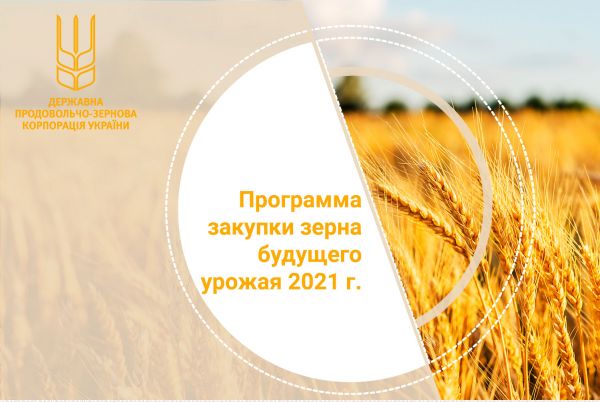 ДЕРЖАВНА ПРОДОВОЛЬЧО-ЗЕРНОВА КОРПОРАЦІЯ УКРАЇНИ

Программа закупки зерна будущего урожая 2021 г.